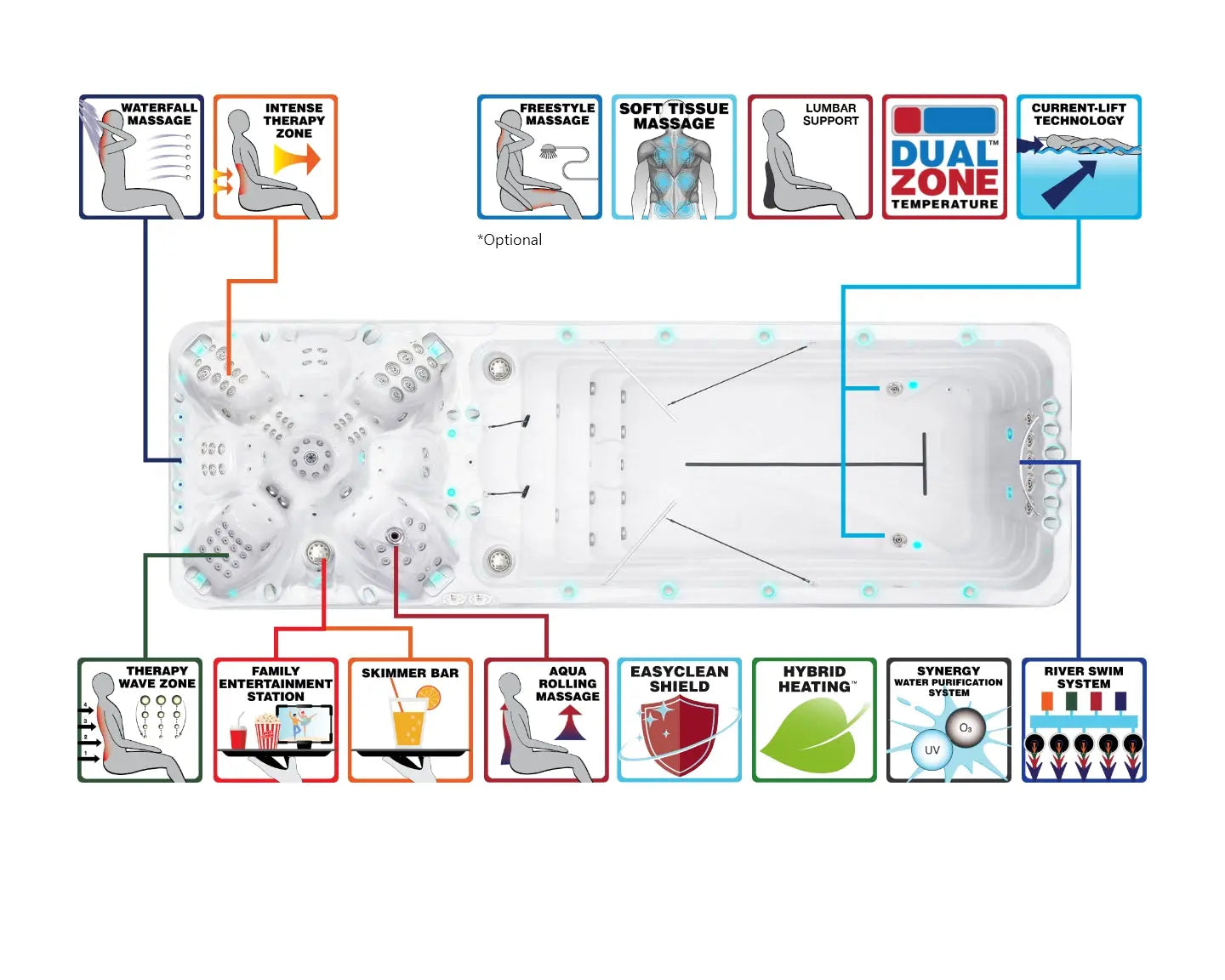 WATERFALL MASSAGE

INTENSE THERAPY ZONE

FREESTYLE MASSAGE

SOFT TISSUE MASSAGE

LUMBAR SUPPORT

DUAL ZONE™ TEMPERATURE

CURRENT-LIFT TECHNOLOGY

*Optional

THERAPY WAVE ZONE

4 3 2 1

FAMILY ENTERTAINMENT STATION

SKIMMER BAR

AQUA ROLLING MASSAGE

EASYCLEAN SHIELD

HYBRID HEATING™

SYNERGY WATER PURIFICATION SYSTEM

$O_3$

UV

RIVER SWIM SYSTEM