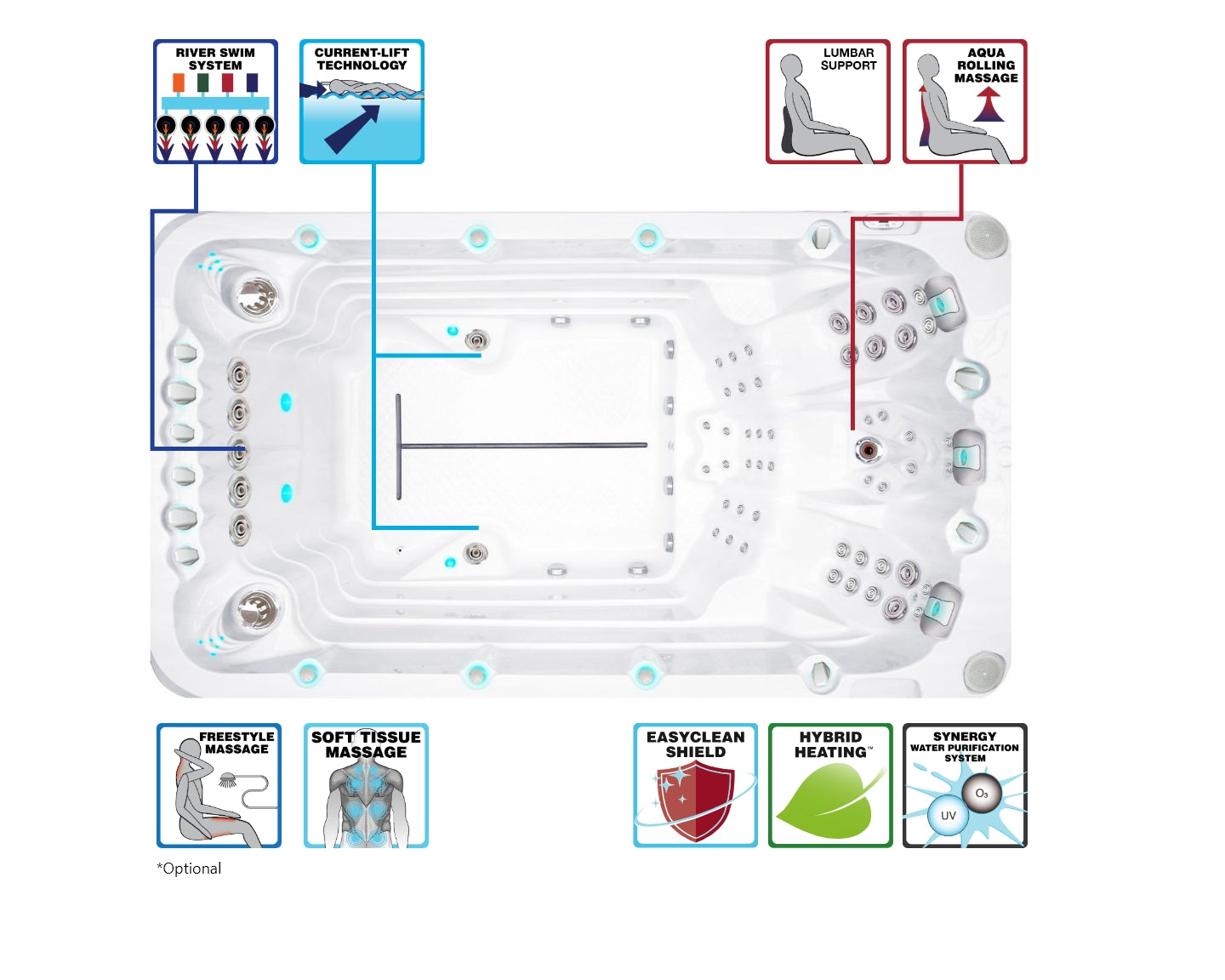 RIVER SWIM SYSTEM

CURRENT-LIFT TECHNOLOGY

LUMBAR SUPPORT

AQUA ROLLING MASSAGE

FREESTYLE MASSAGE

SOFT TISSUE MASSAGE

EASYCLEAN SHIELD

HYBRID HEATING™

SYNERGY WATER PURIFICATION SYSTEM

$O_3$

UV

*Optional