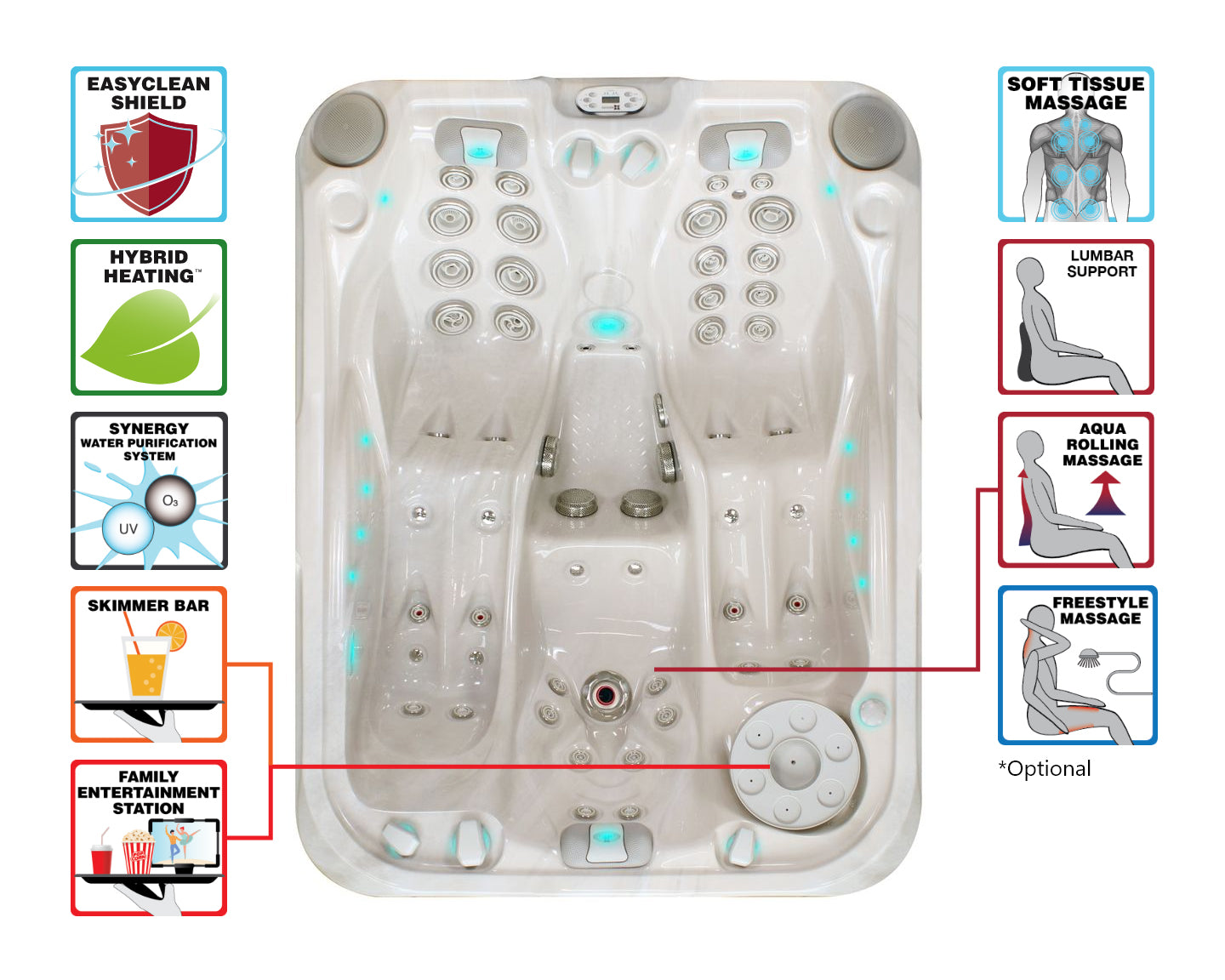 EASYCLEAN SHIELD

HYBRID HEATING™

SYNERGY WATER PURIFICATION SYSTEM

$O_3$

UV

SKIMMER BAR

FAMILY ENTERTAINMENT STATION

SOFT TISSUE MASSAGE

LUMBAR SUPPORT

AQUA ROLLING MASSAGE

FREESTYLE MASSAGE

*Optional