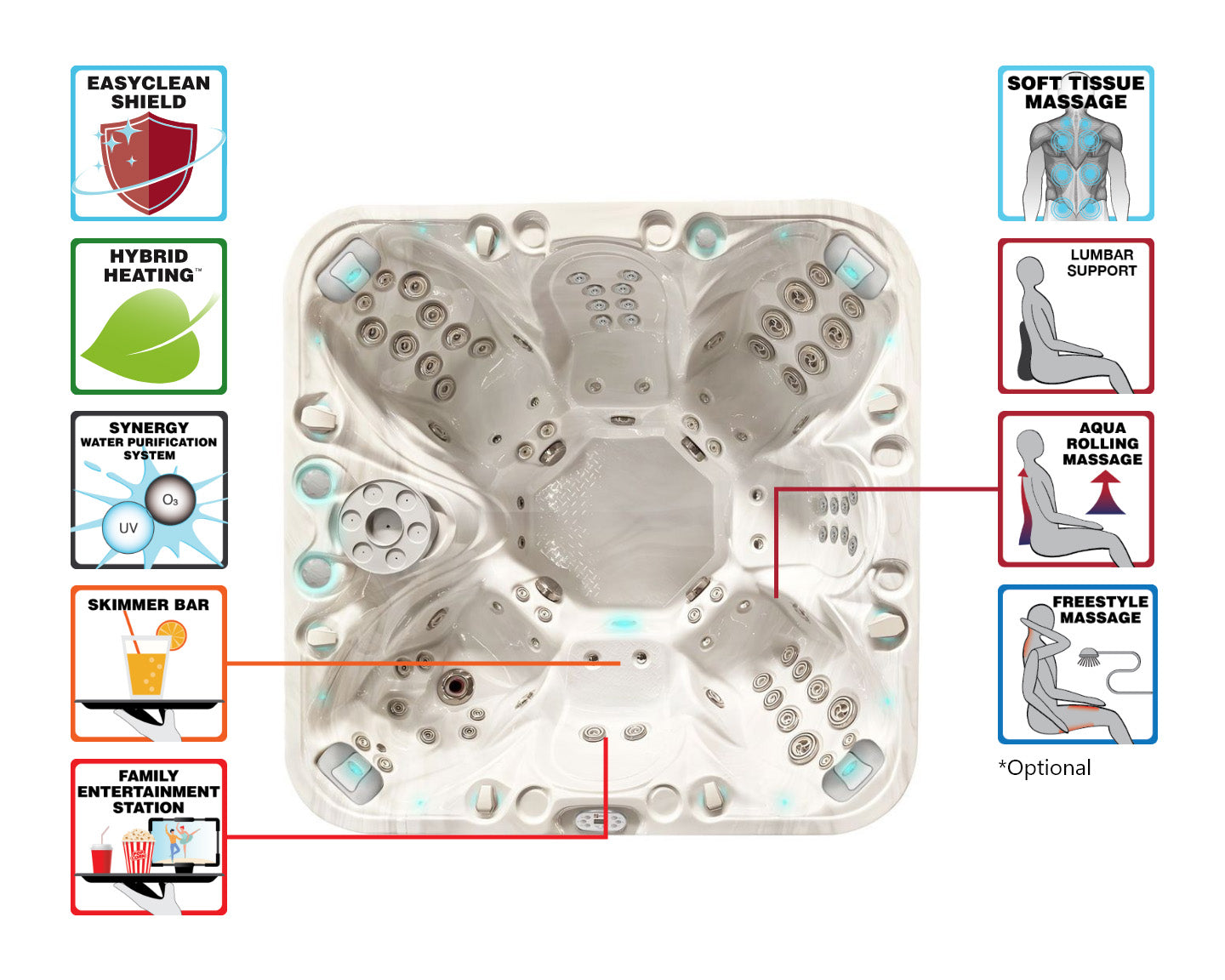 EASYCLEAN SHIELD

HYBRID HEATING™

SYNERGY WATER PURIFICATION SYSTEM

$O_3$

UV

SKIMMER BAR

FAMILY ENTERTAINMENT STATION

SOFT TISSUE MASSAGE

LUMBAR SUPPORT

AQUA ROLLING MASSAGE

FREESTYLE MASSAGE

*Optional