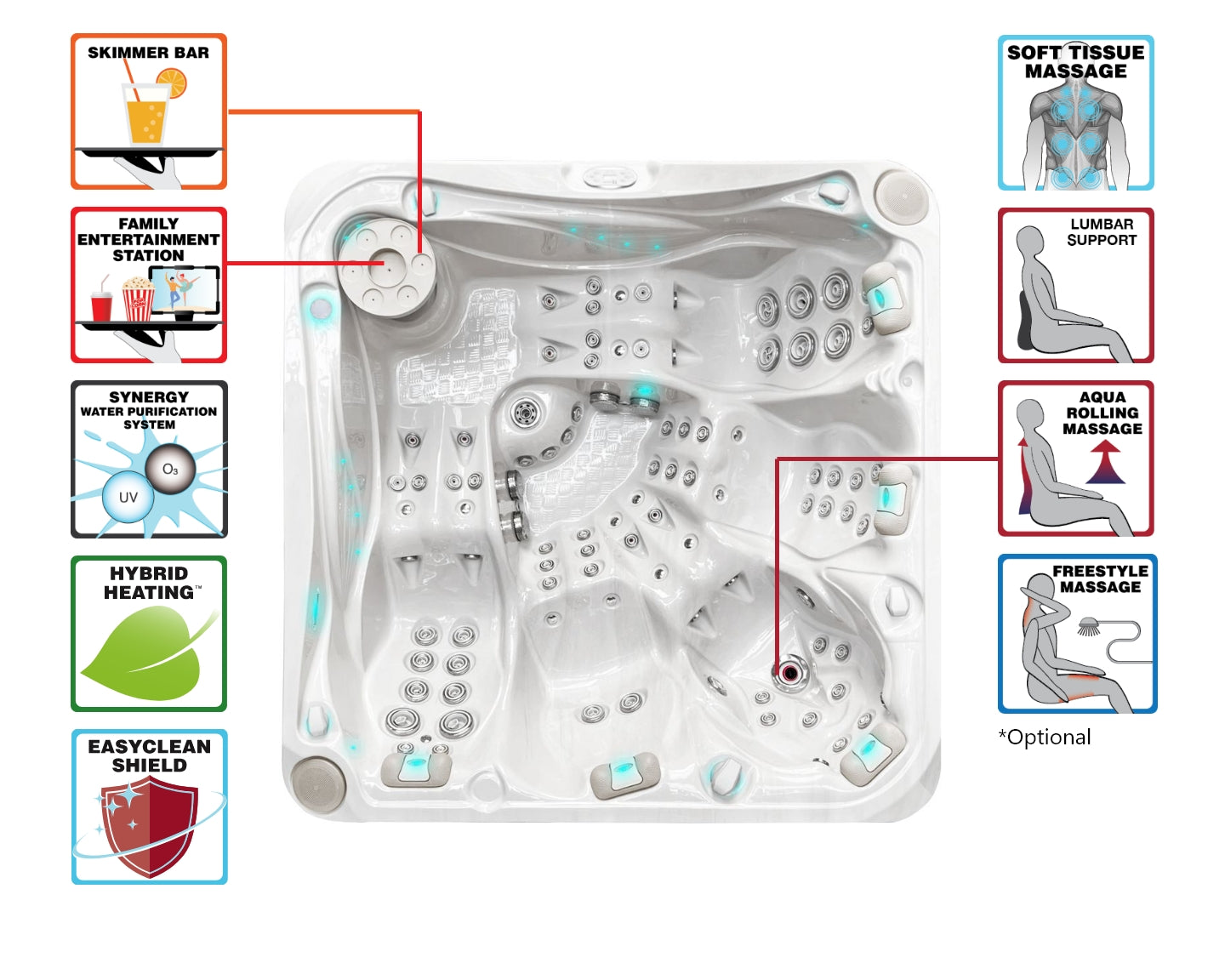 SKIMMER BAR

FAMILY ENTERTAINMENT STATION

POP CORN

SYNERGY WATER PURIFICATION SYSTEM

$O_3$

UV

HYBRID HEATING™

EASYCLEAN SHIELD

SOFT TISSUE MASSAGE

LUMBAR SUPPORT

AQUA ROLLING MASSAGE

FREESTYLE MASSAGE

*Optional