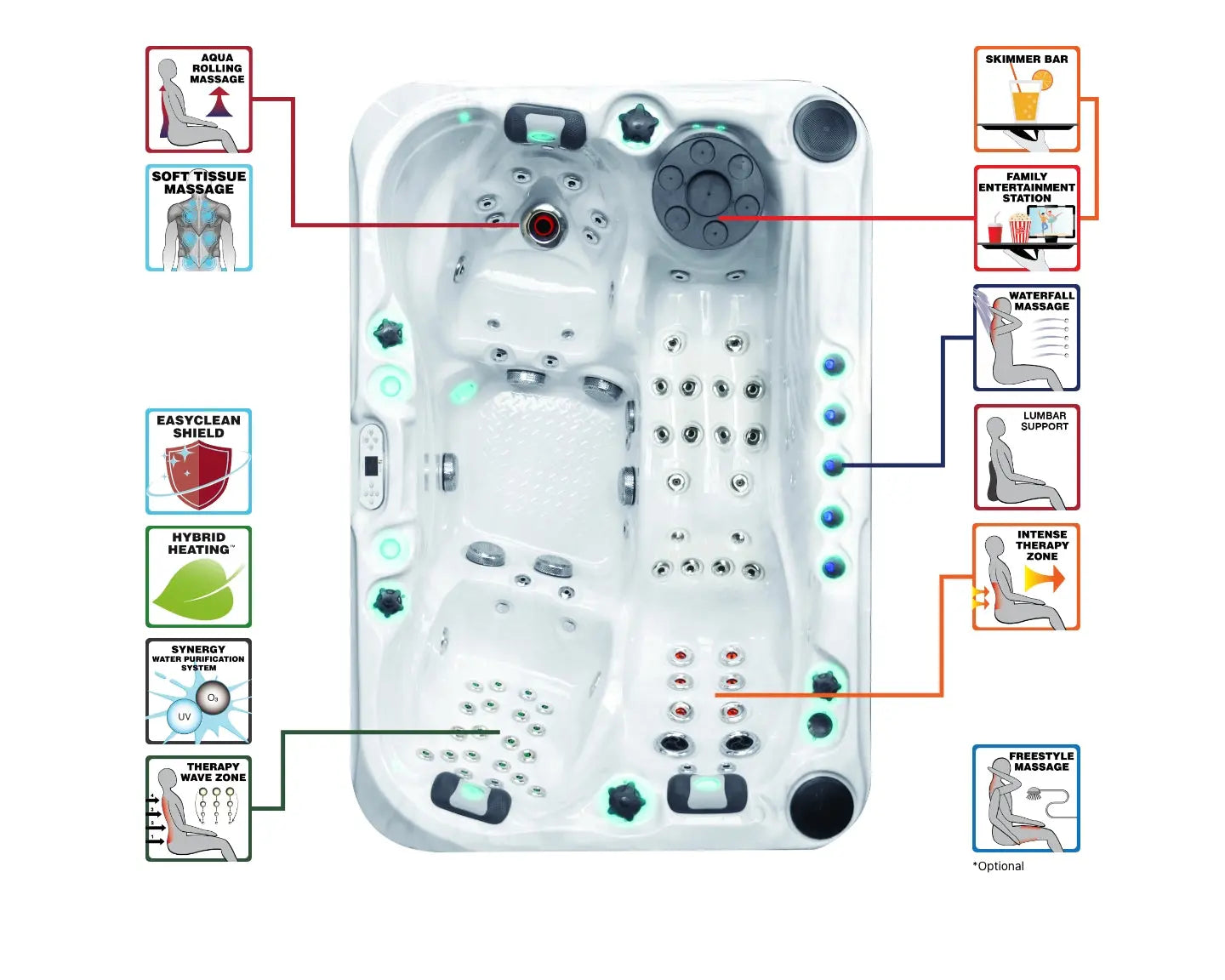 AQUA ROLLING MASSAGE

SOFT TISSUE MASSAGE

EASYCLEAN SHIELD

HYBRID HEATING™

SYNERGY WATER PURIFICATION SYSTEM

$O_3$

UV

THERAPY WAVE ZONE

4
3
2
1

SKIMMER BAR

FAMILY ENTERTAINMENT STATION

WATERFALL MASSAGE

LUMBAR SUPPORT

INTENSE THERAPY ZONE

FREESTYLE MASSAGE

*Optional