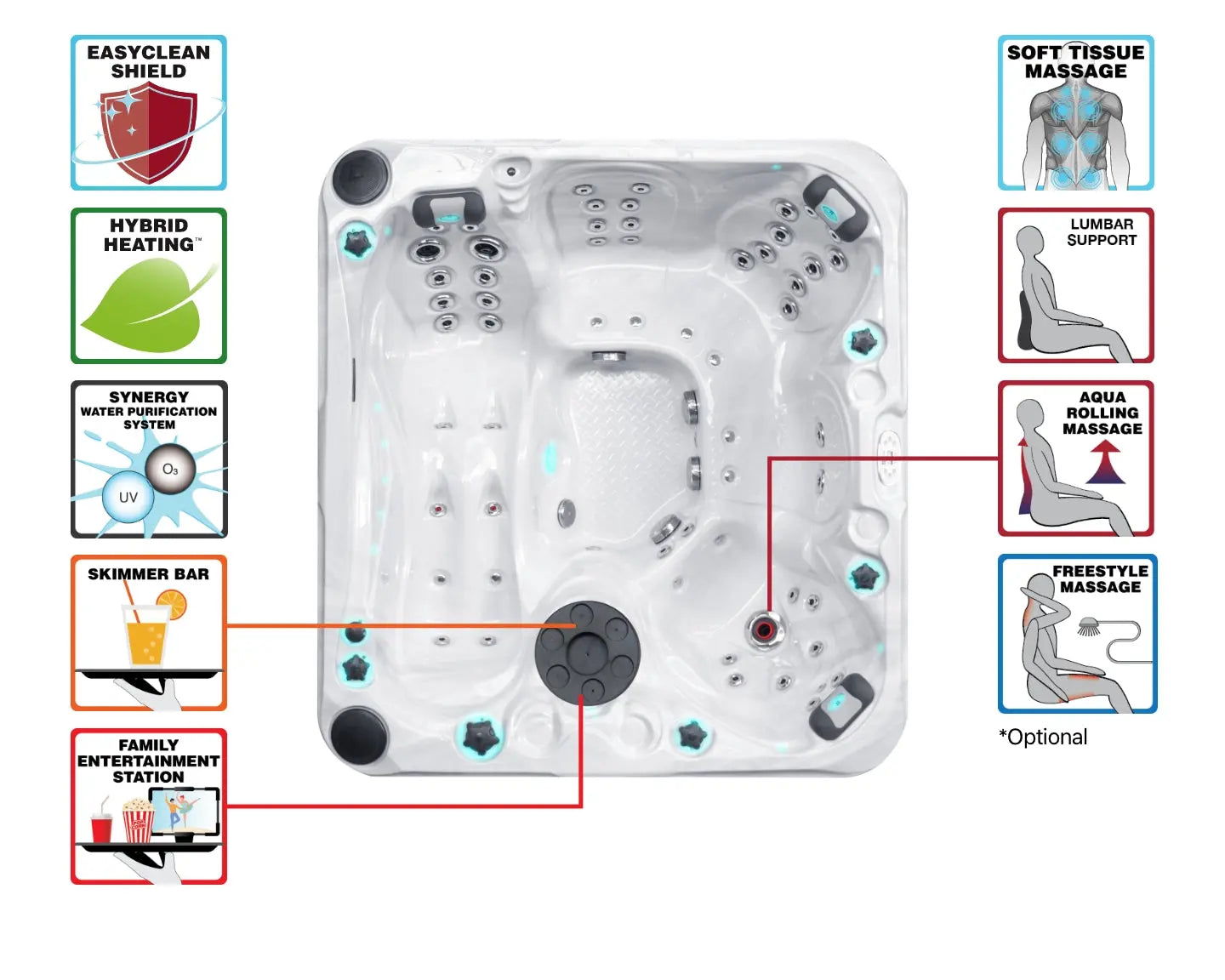 EASYCLEAN SHIELD

HYBRID HEATING™

SYNERGY WATER PURIFICATION SYSTEM

$O_3$

UV

SKIMMER BAR

FAMILY ENTERTAINMENT STATION

SOFT TISSUE MASSAGE

LUMBAR SUPPORT

AQUA ROLLING MASSAGE

FREESTYLE MASSAGE

*Optional