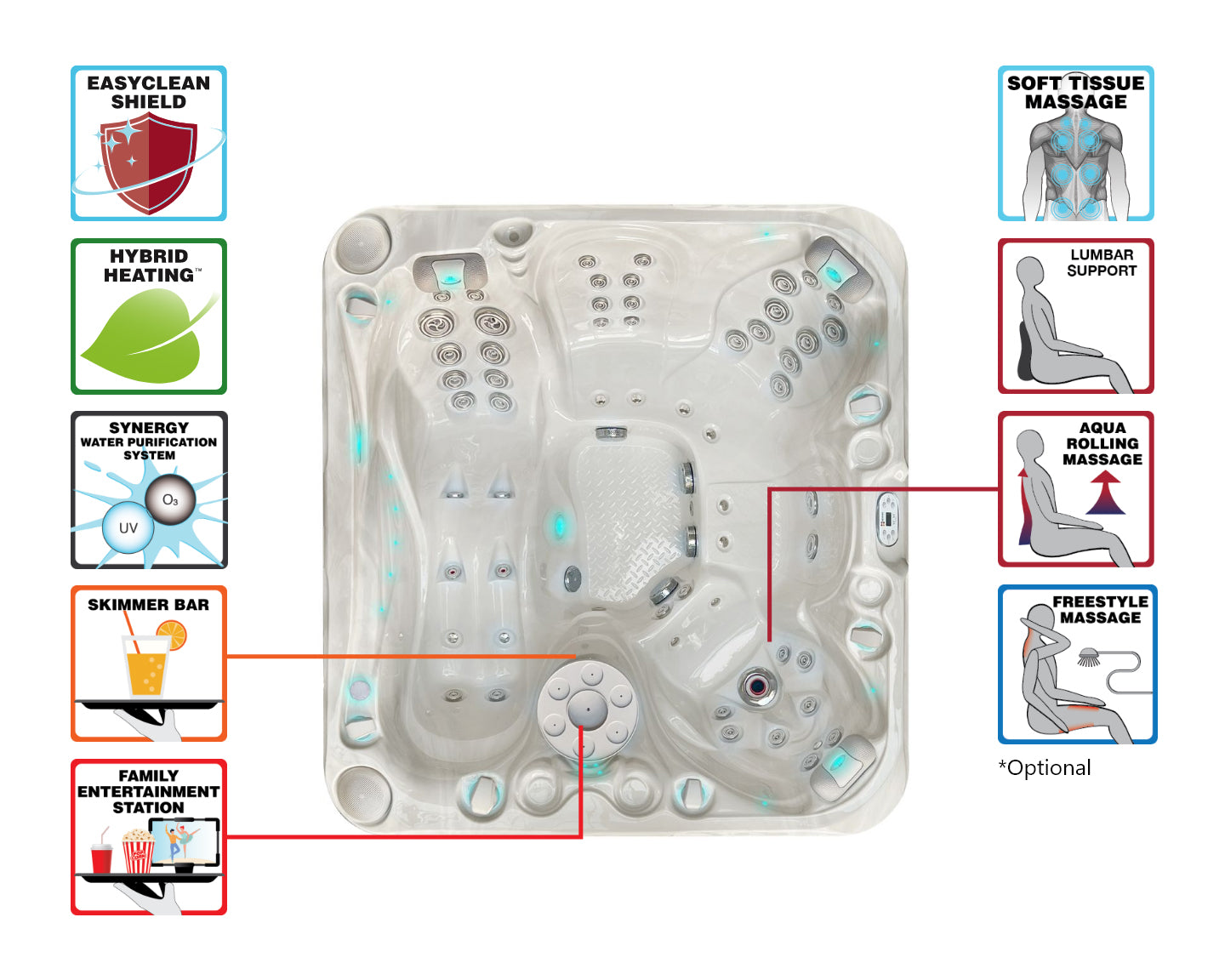 EASYCLEAN SHIELD

HYBRID HEATING™

SYNERGY WATER PURIFICATION SYSTEM

$O_3$

UV

SKIMMER BAR

FAMILY ENTERTAINMENT STATION

SOFT TISSUE MASSAGE

LUMBAR SUPPORT

AQUA ROLLING MASSAGE

FREESTYLE MASSAGE

*Optional