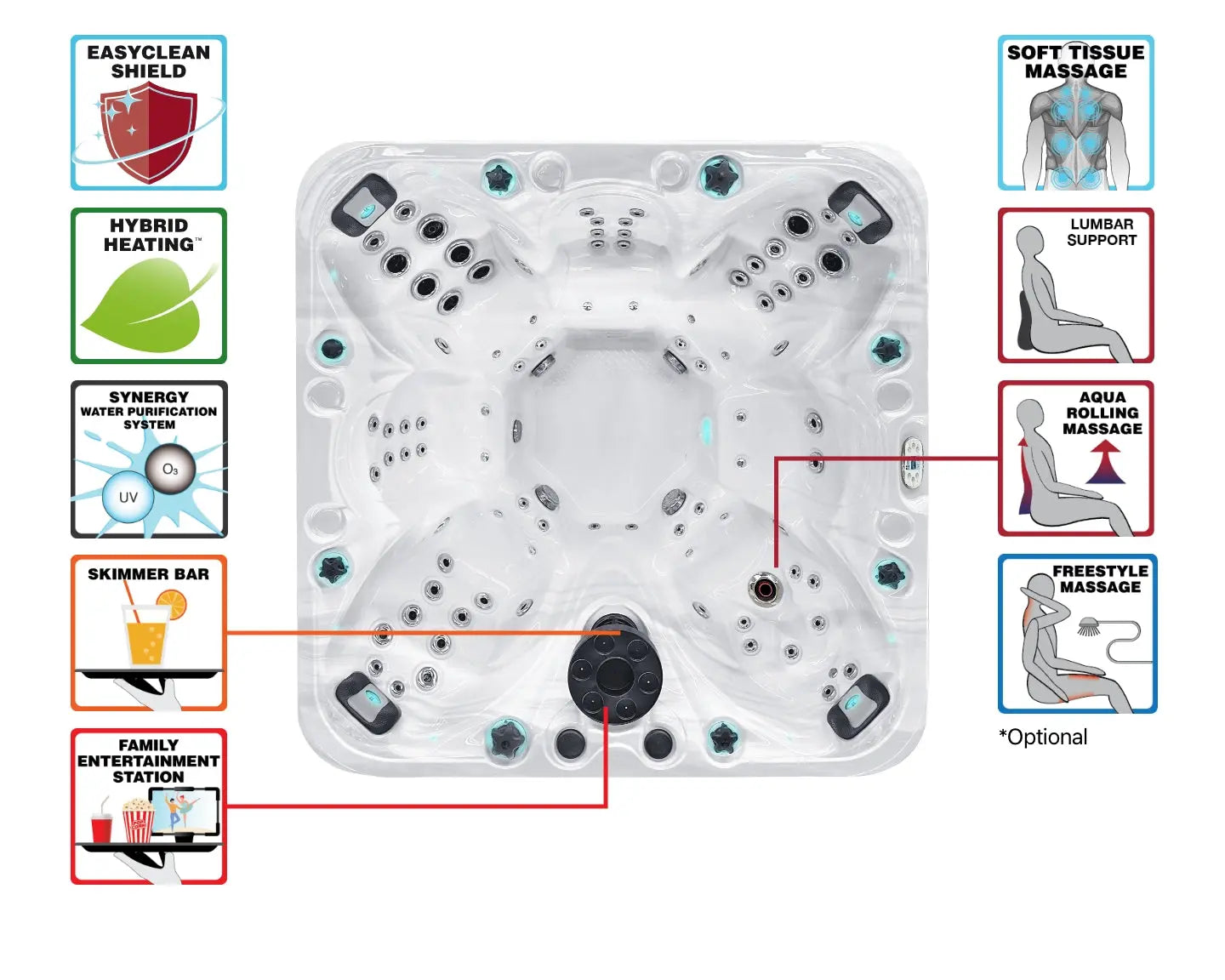 EASYCLEAN SHIELD

HYBRID HEATING™

SYNERGY WATER PURIFICATION SYSTEM

$O_3$

UV

SKIMMER BAR

FAMILY ENTERTAINMENT STATION

SOFT TISSUE MASSAGE

LUMBAR SUPPORT

AQUA ROLLING MASSAGE

FREESTYLE MASSAGE

*Optional