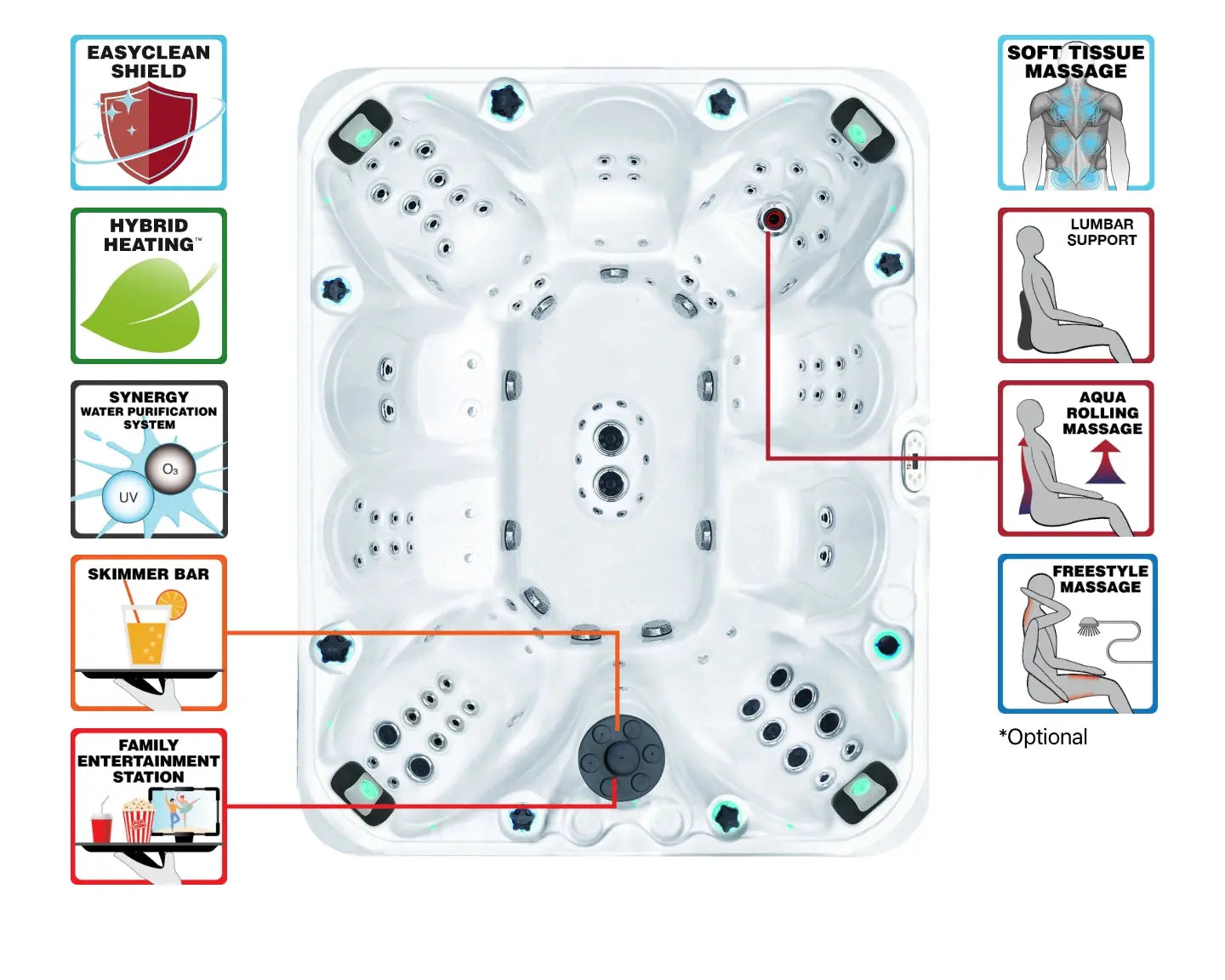 EASYCLEAN SHIELD

HYBRID HEATING™

SYNERGY WATER PURIFICATION SYSTEM

$O_3$

UV

SKIMMER BAR

FAMILY ENTERTAINMENT STATION

SOFT TISSUE MASSAGE

LUMBAR SUPPORT

AQUA ROLLING MASSAGE

FREESTYLE MASSAGE

*Optional