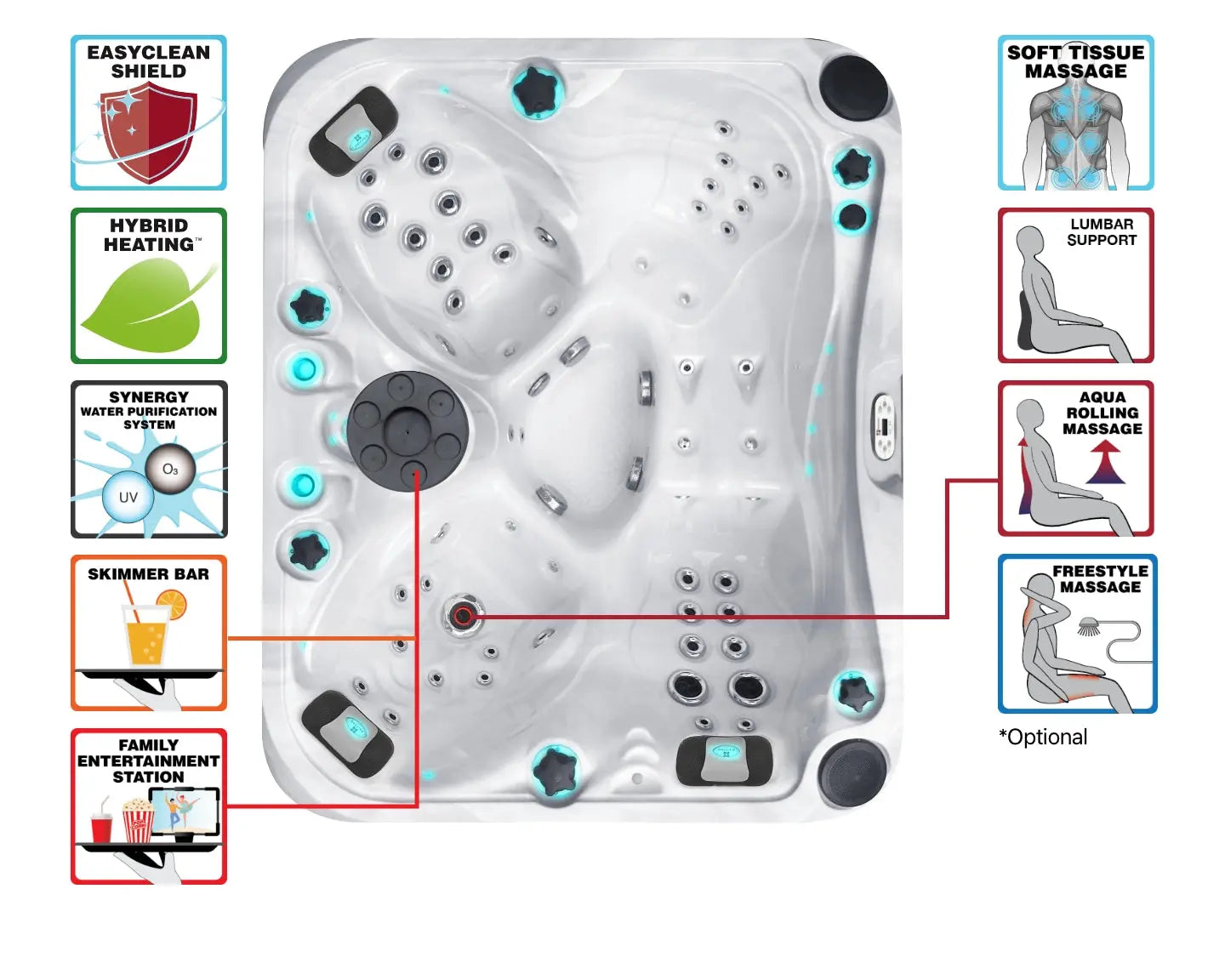 EASYCLEAN SHIELD

HYBRID HEATING™

SYNERGY
WATER PURIFICATION SYSTEM

$O_3$

UV

SKIMMER BAR

FAMILY ENTERTAINMENT STATION

SOFT TISSUE MASSAGE

LUMBAR SUPPORT

AQUA ROLLING MASSAGE

FREESTYLE MASSAGE

*Optional