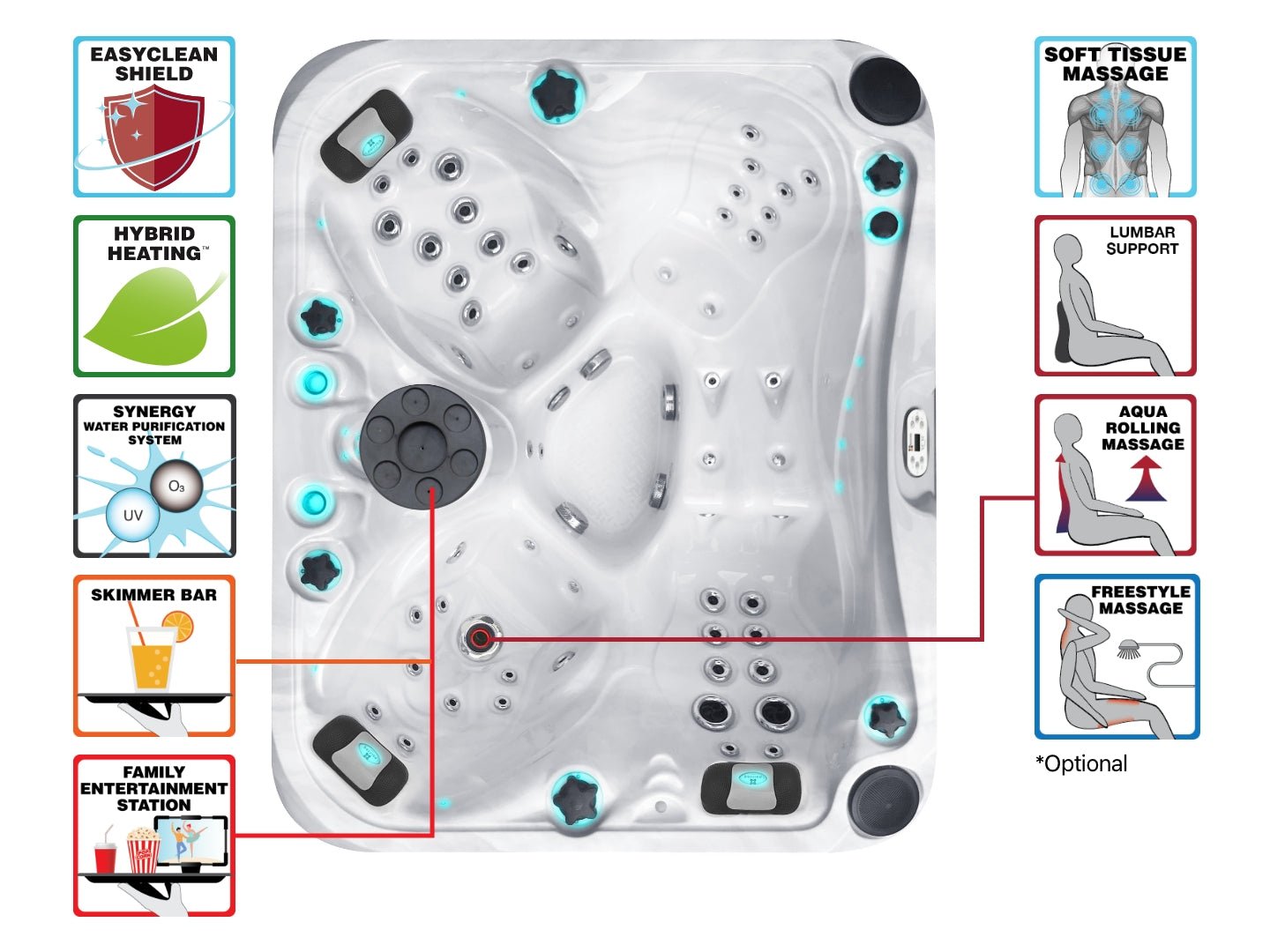 EASYCLEAN SHIELD

HYBRID HEATING™

SYNERGY WATER PURIFICATION SYSTEM

$O_3$

UV

SKIMMER BAR

FAMILY ENTERTAINMENT STATION

SOFT TISSUE MASSAGE

LUMBAR SUPPORT

AQUA ROLLING MASSAGE

FREESTYLE MASSAGE

*Optional