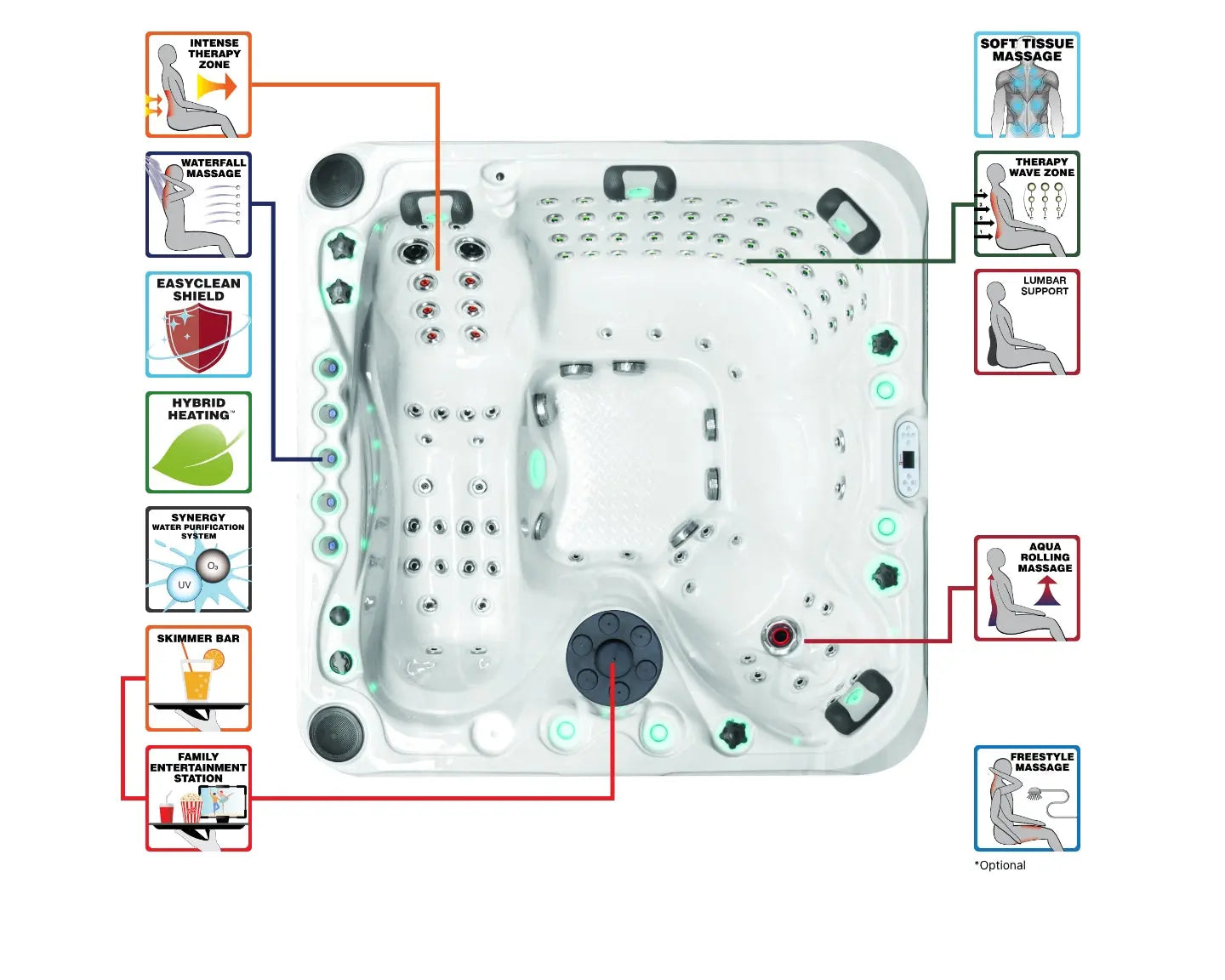 INTENSE THERAPY ZONE

WATERFALL MASSAGE

EASYCLEAN SHIELD

HYBRID HEATING™

SYNERGY WATER PURIFICATION SYSTEM

$O_3$

UV

SKIMMER BAR

FAMILY ENTERTAINMENT STATION

SOFT TISSUE MASSAGE

THERAPY WAVE ZONE

4

3

2

1

LUMBAR SUPPORT

AQUA ROLLING MASSAGE

FREESTYLE MASSAGE

*Optional