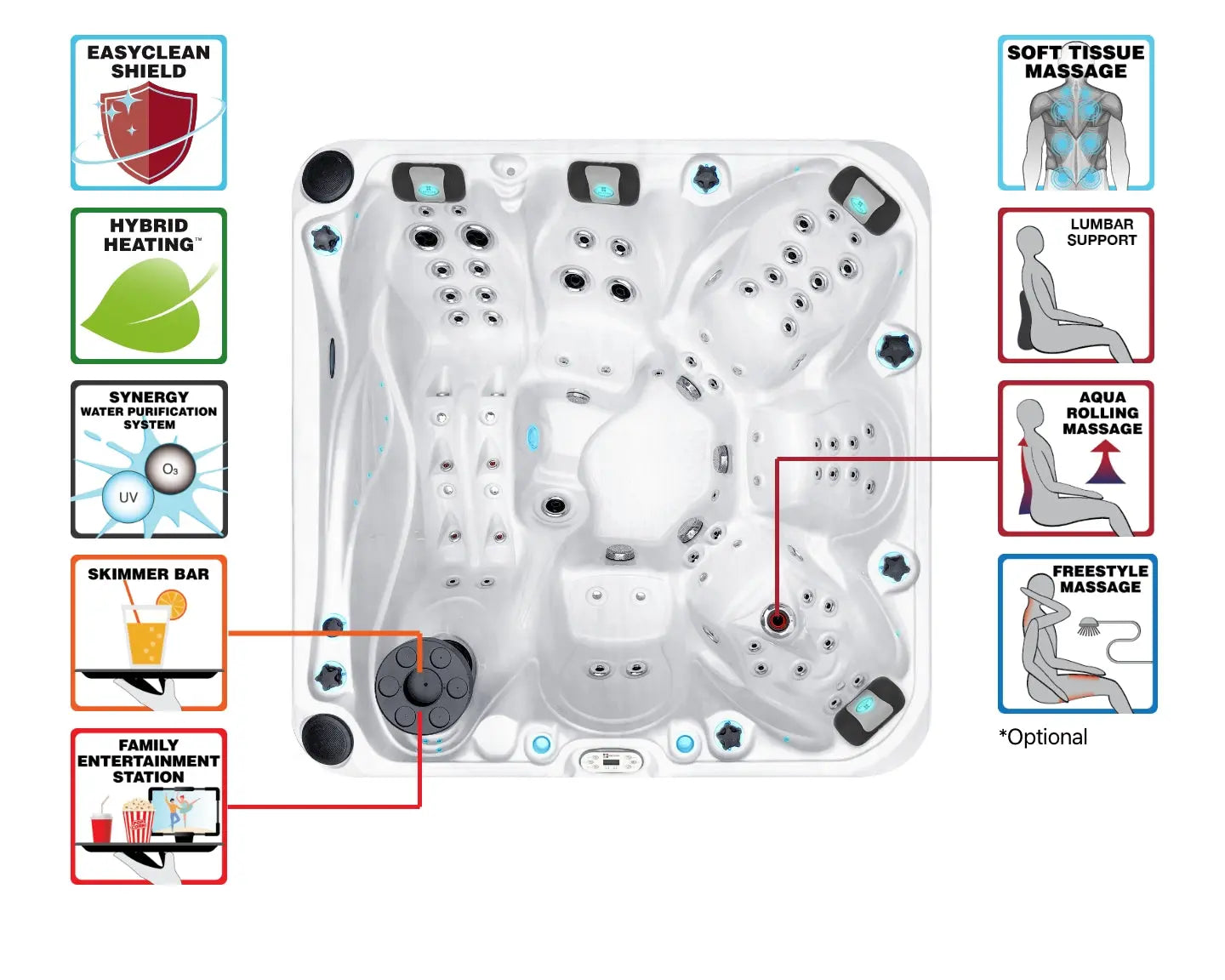 EASYCLEAN SHIELD

HYBRID HEATING™

SYNERGY WATER PURIFICATION SYSTEM

$O_3$

UV

SKIMMER BAR

FAMILY ENTERTAINMENT STATION

SOFT TISSUE MASSAGE

LUMBAR SUPPORT

AQUA ROLLING MASSAGE

FREESTYLE MASSAGE

*Optional