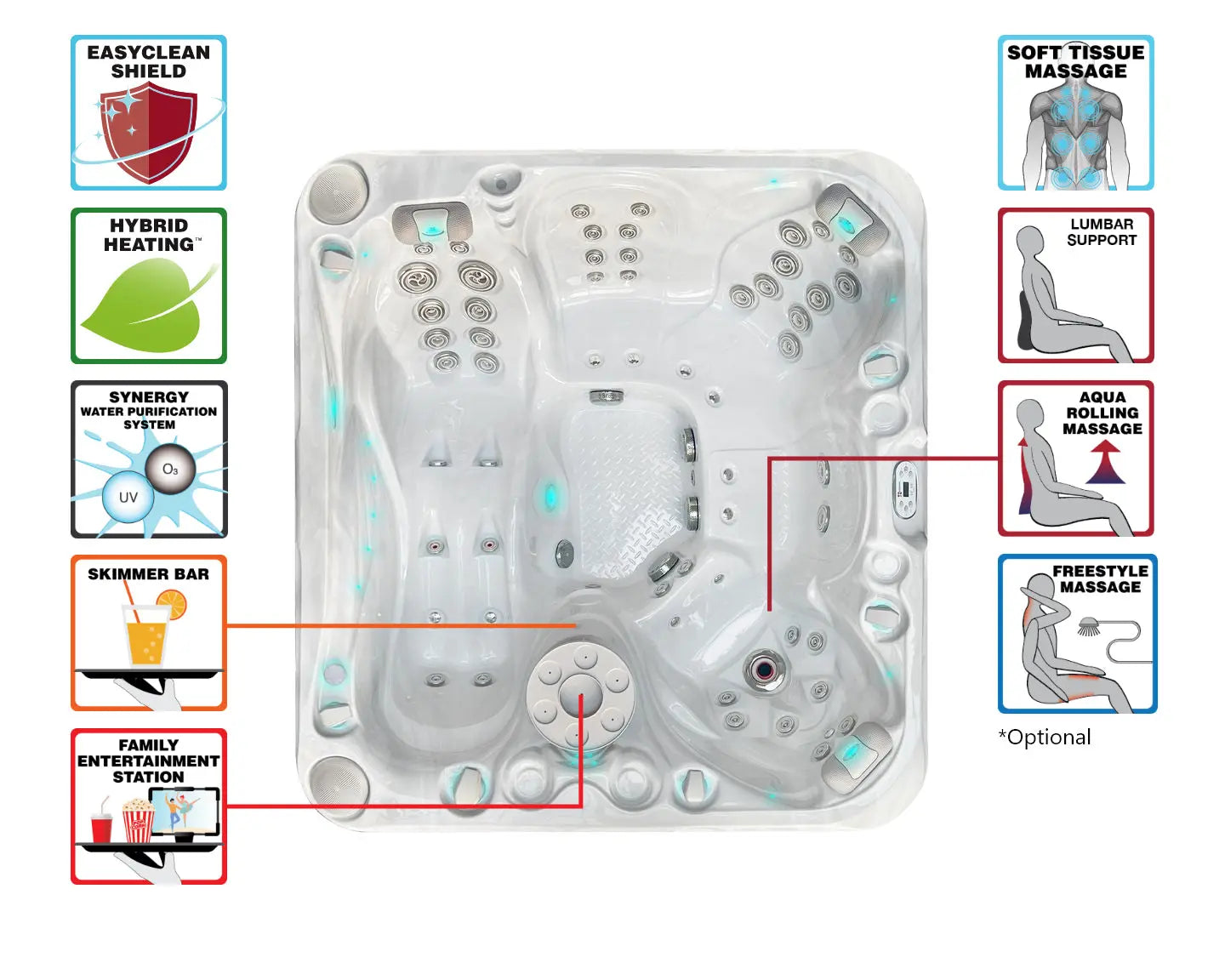 EASYCLEAN SHIELD

HYBRID HEATING™

SYNERGY WATER PURIFICATION SYSTEM

$O_3$

UV

SKIMMER BAR

FAMILY ENTERTAINMENT STATION

SOFT TISSUE MASSAGE

LUMBAR SUPPORT

AQUA ROLLING MASSAGE

FREESTYLE MASSAGE

*Optional