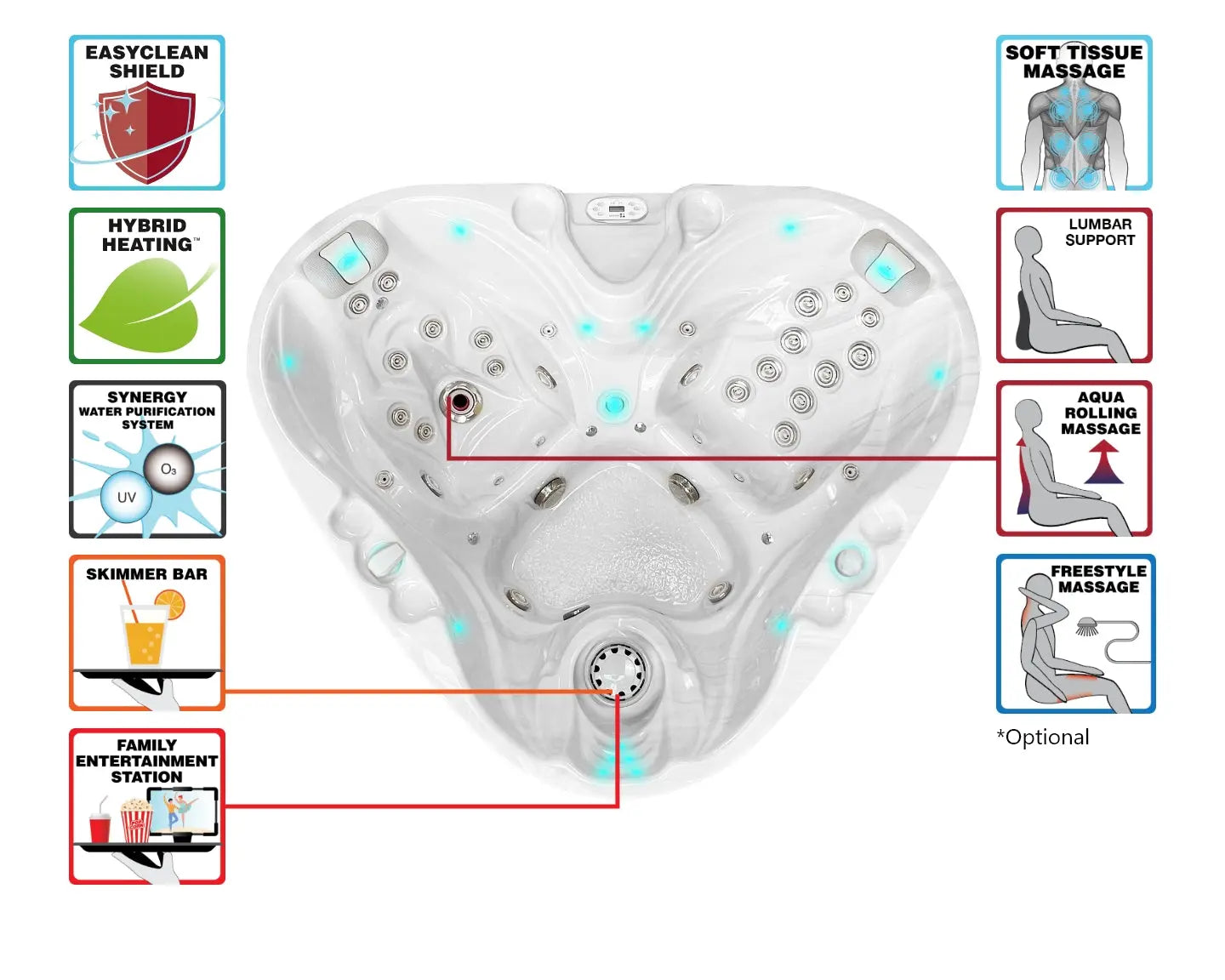 EASYCLEAN SHIELD

HYBRID HEATING™

SYNERGY WATER PURIFICATION SYSTEM

$O_3$

UV

SKIMMER BAR

FAMILY ENTERTAINMENT STATION

SOFT TISSUE MASSAGE

LUMBAR SUPPORT

AQUA ROLLING MASSAGE

FREESTYLE MASSAGE

*Optional