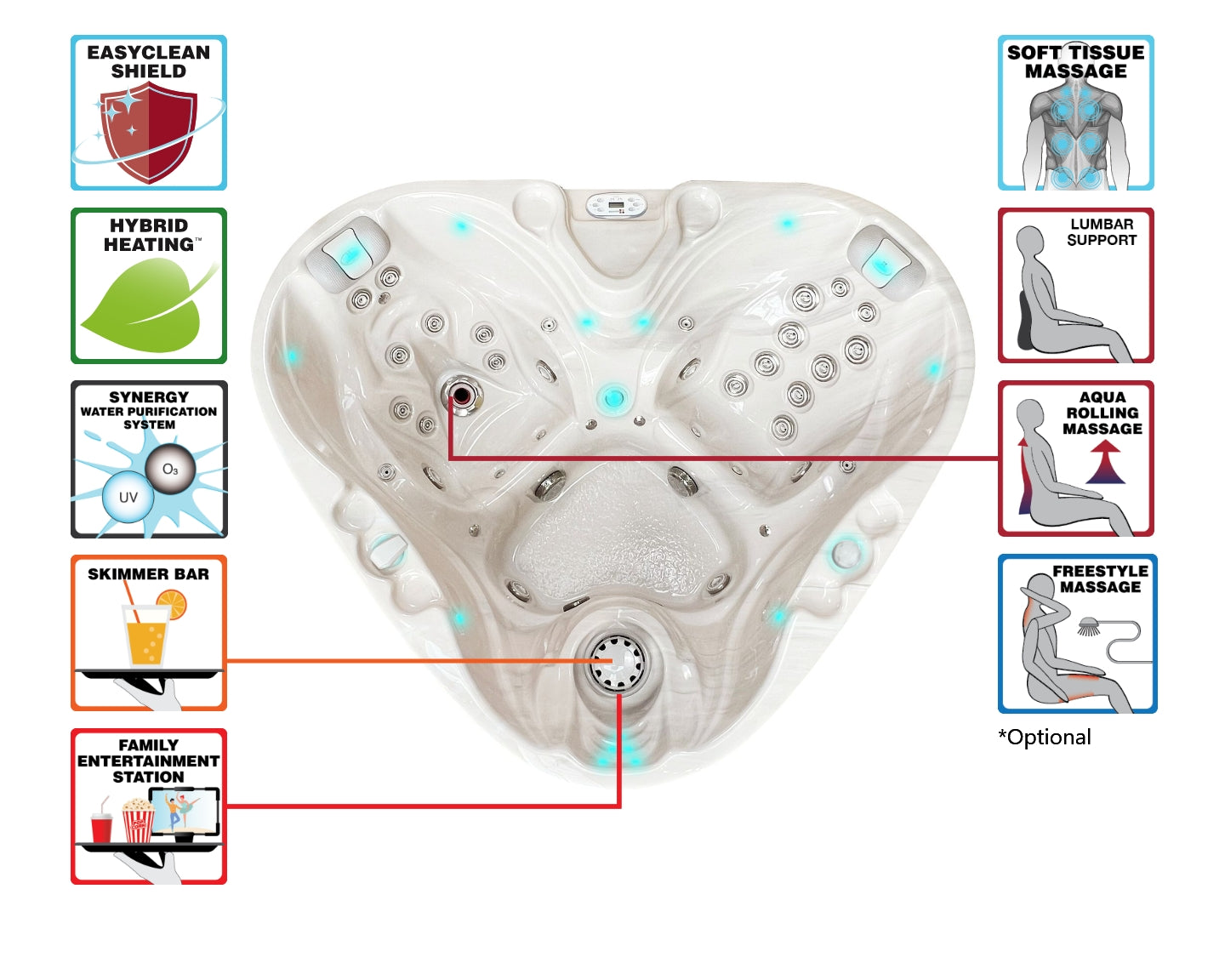 EASYCLEAN SHIELD

HYBRID HEATING™

SYNERGY WATER PURIFICATION SYSTEM

$O_3$

UV

SKIMMER BAR

FAMILY ENTERTAINMENT STATION

SOFT TISSUE MASSAGE

LUMBAR SUPPORT

AQUA ROLLING MASSAGE

FREESTYLE MASSAGE

*Optional