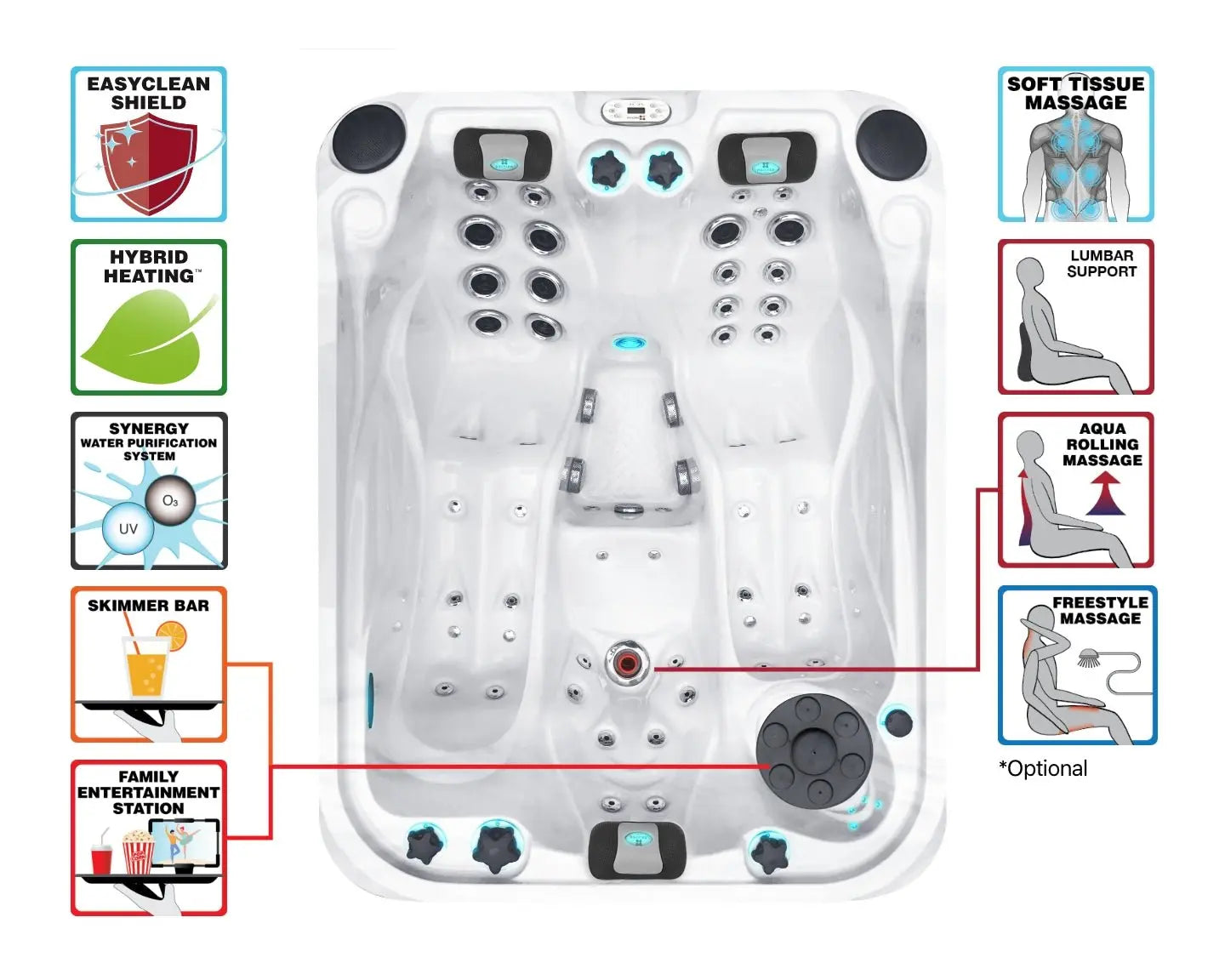 EASYCLEAN SHIELD

HYBRID HEATING™

SYNERGY WATER PURIFICATION SYSTEM

$O_3$

UV

SKIMMER BAR

FAMILY ENTERTAINMENT STATION

SOFT TISSUE MASSAGE

LUMBAR SUPPORT

AQUA ROLLING MASSAGE

FREESTYLE MASSAGE

*Optional