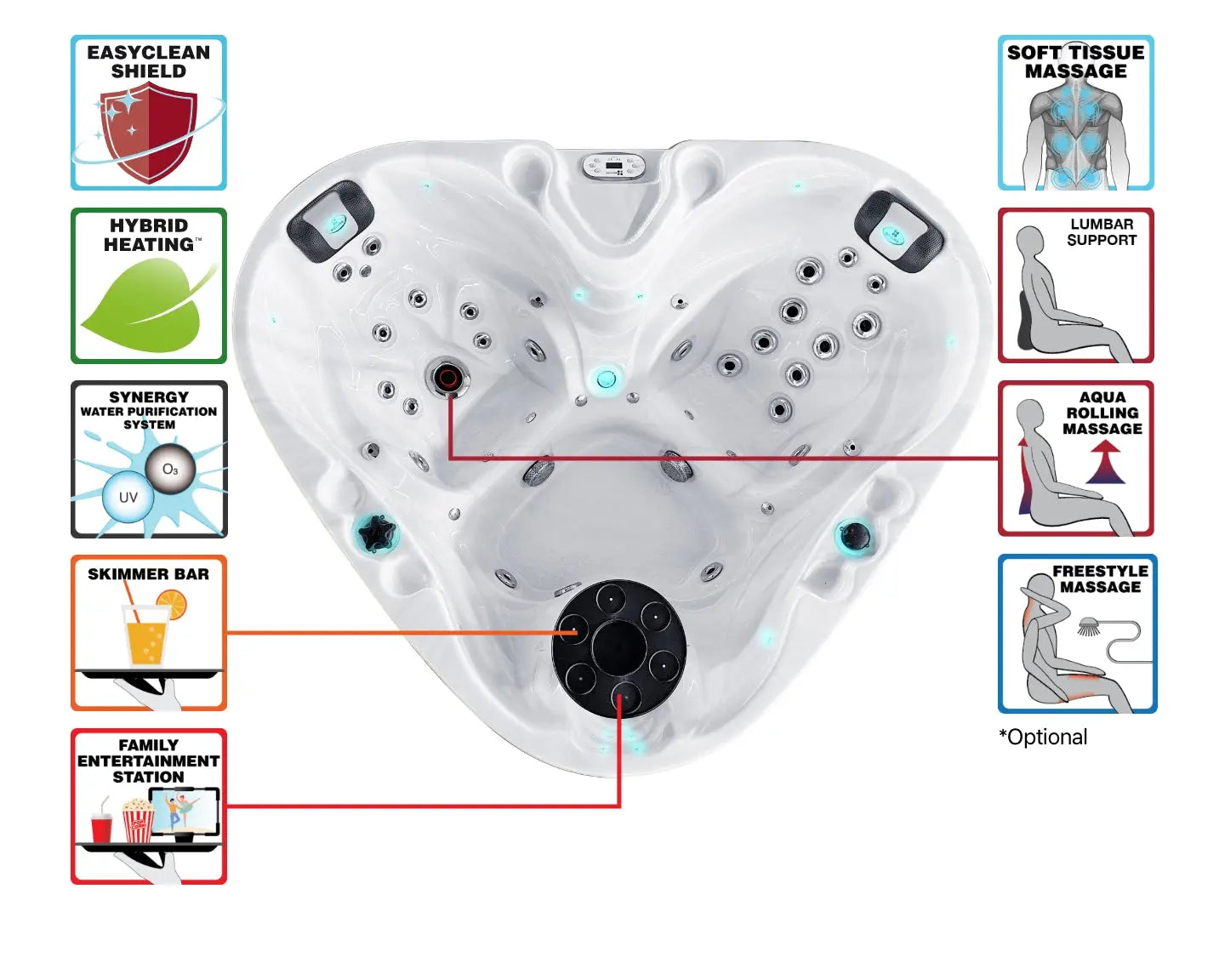 EASYCLEAN SHIELD

HYBRID HEATING™

SYNERGY WATER PURIFICATION SYSTEM

$O_3$

UV

SKIMMER BAR

FAMILY ENTERTAINMENT STATION

SOFT TISSUE MASSAGE

LUMBAR SUPPORT

AQUA ROLLING MASSAGE

FREESTYLE MASSAGE

*Optional