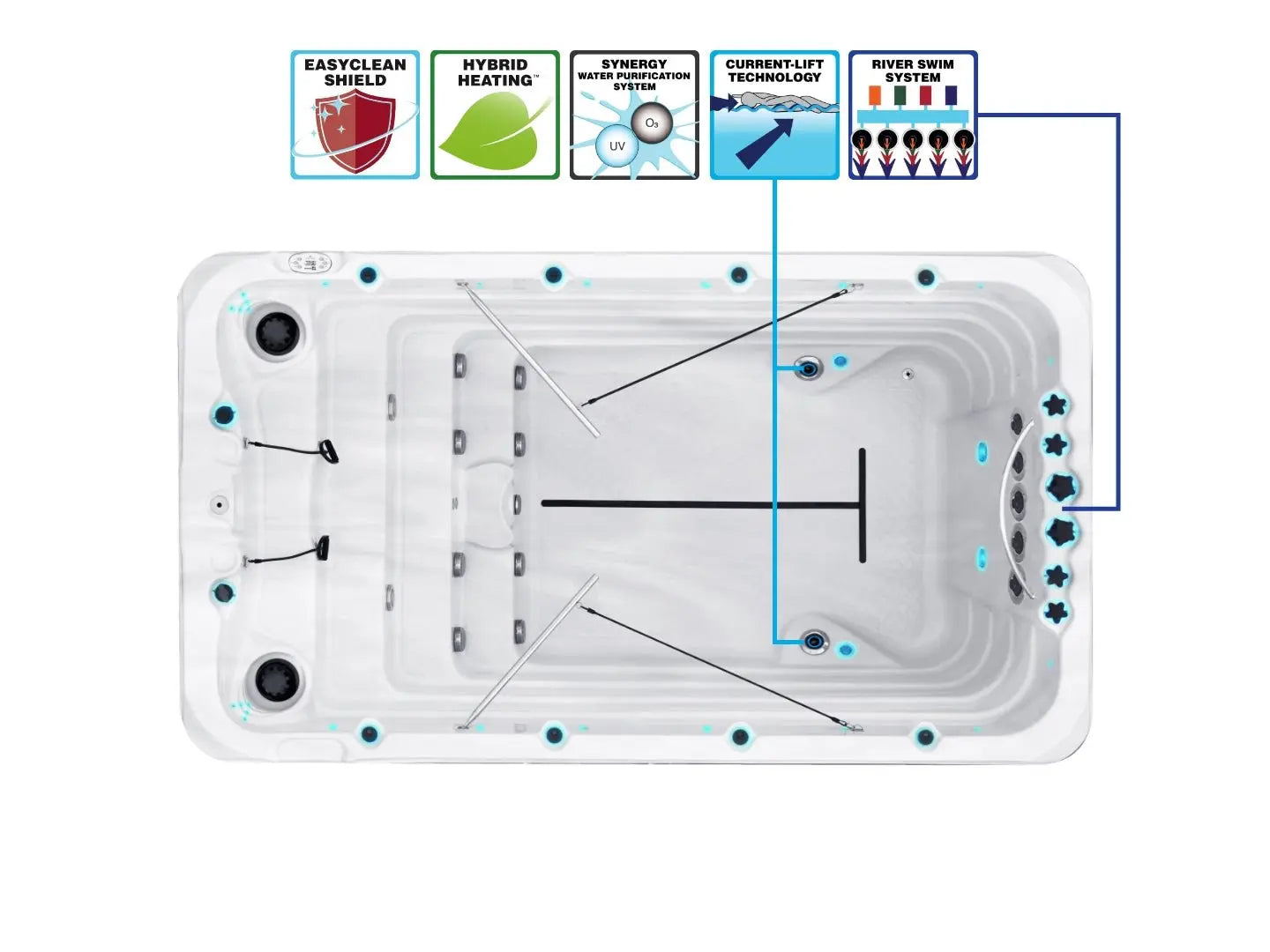 EASYCLEAN SHIELD

HYBRID HEATING™

SYNERGY WATER PURIFICATION SYSTEM

$O_3$

UV

CURRENT-LIFT TECHNOLOGY

RIVER SWIM SYSTEM