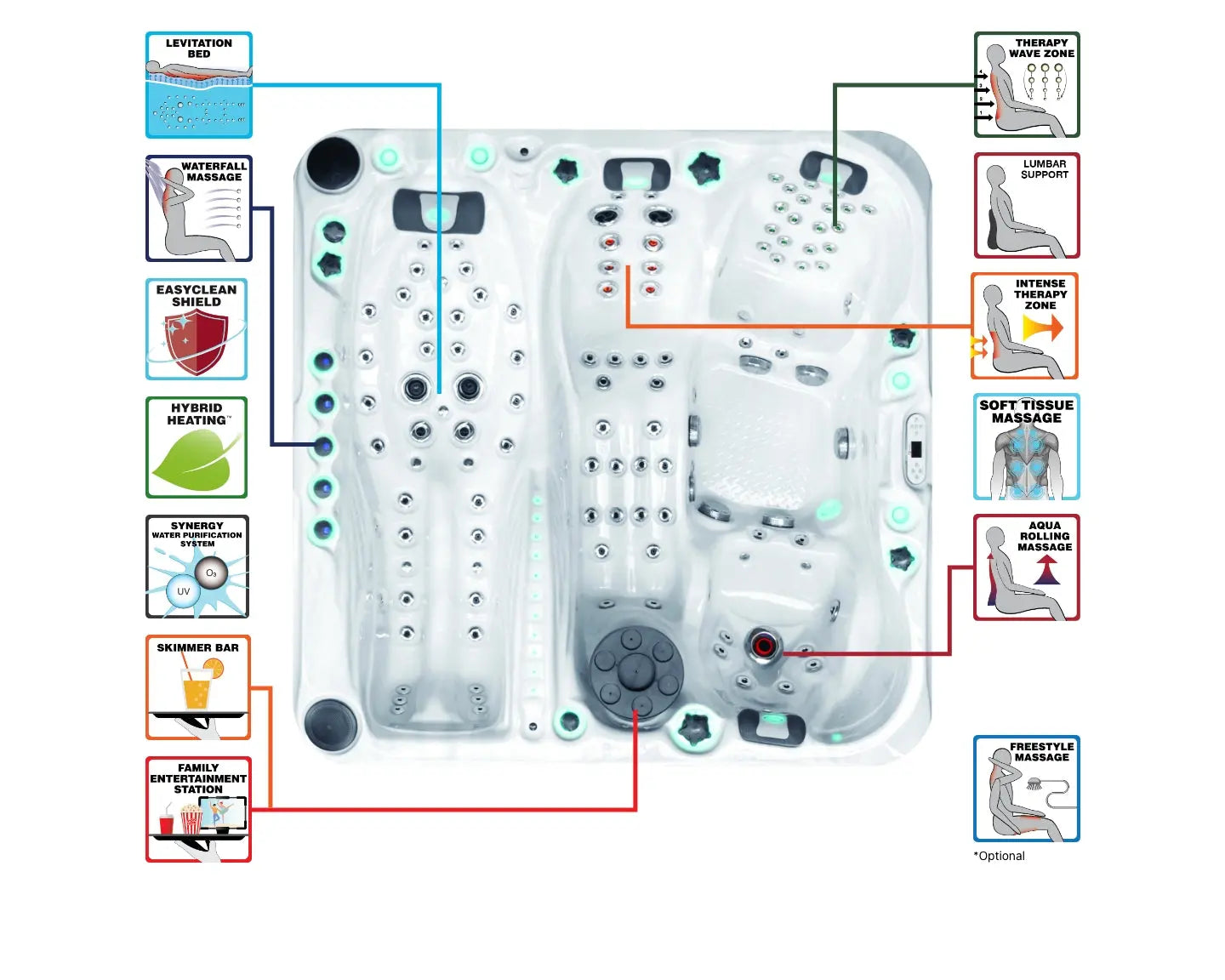 LEVITATION BED

WATERFALL MASSAGE

EASYCLEAN SHIELD

HYBRID HEATING™

SYNERGY WATER PURIFICATION SYSTEM

$O_3$

UV

SKIMMER BAR

FAMILY ENTERTAINMENT STATION

THERAPY WAVE ZONE

4
3
2
1

LUMBAR SUPPORT

INTENSE THERAPY ZONE

SOFT TISSUE MASSAGE

AQUA ROLLING MASSAGE

FREESTYLE MASSAGE

*Optional