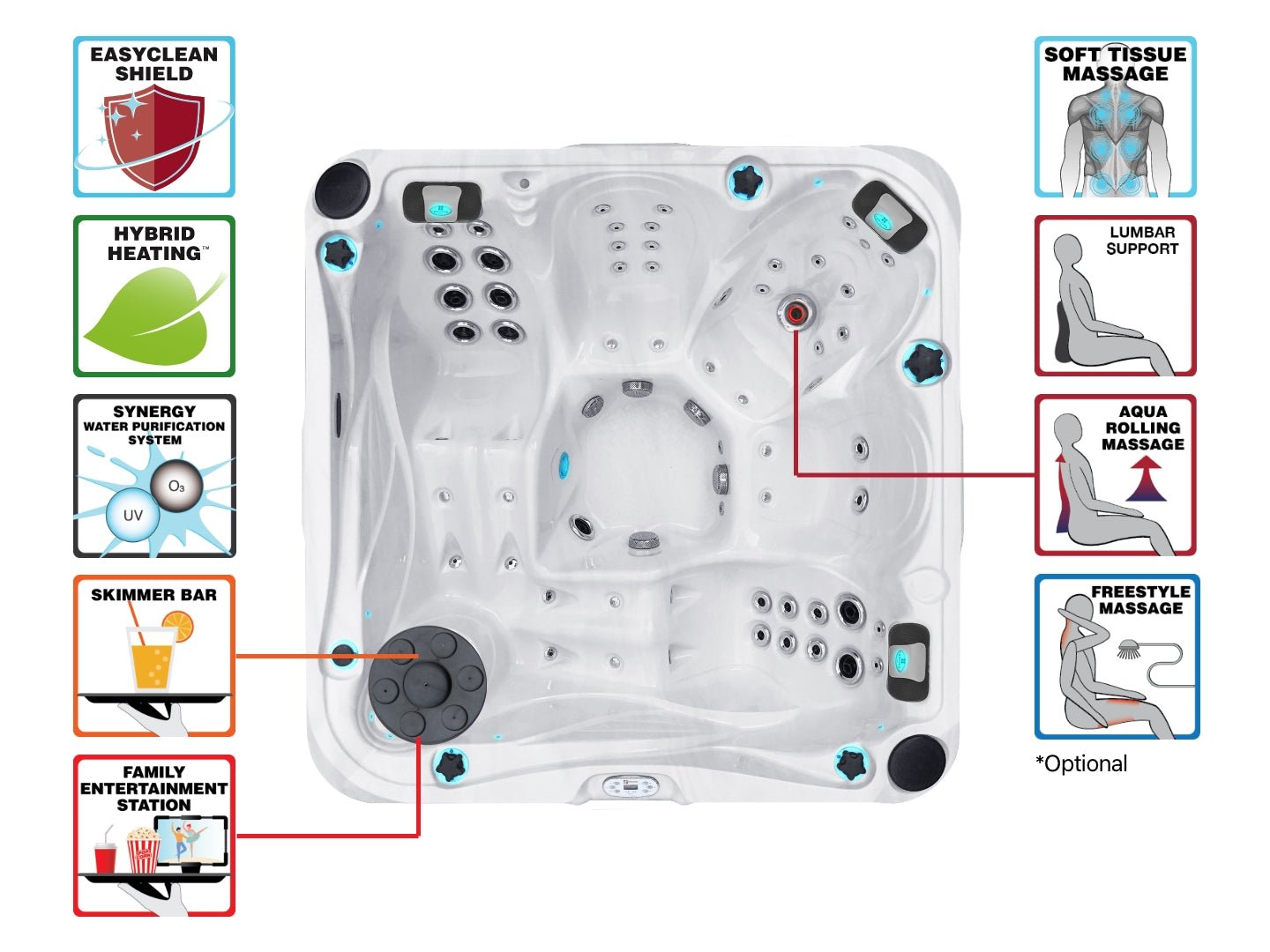 EASYCLEAN SHIELD

HYBRID HEATING™

SYNERGY WATER PURIFICATION SYSTEM

$O_3$

UV

SKIMMER BAR

FAMILY ENTERTAINMENT STATION

SOFT TISSUE MASSAGE

LUMBAR SUPPORT

AQUA ROLLING MASSAGE

FREESTYLE MASSAGE

*Optional